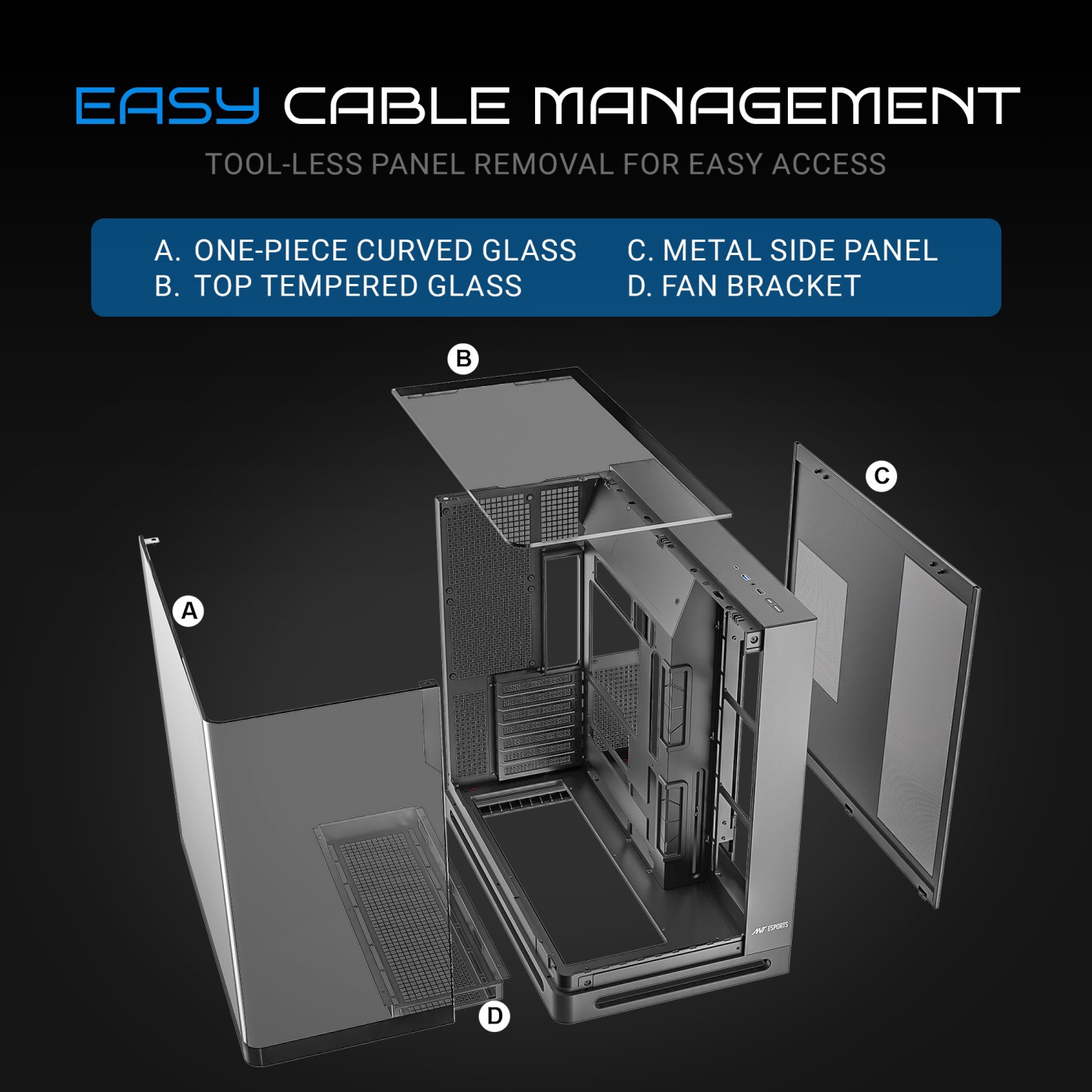 EASY CABLE MANAGEMENT

TOOL-LESS PANEL REMOVAL FOR EASY ACCESS

A. ONE-PIECE CURVED GLASS
B. TOP TEMPERED GLASS

C. METAL SIDE PANEL
D. FAN BRACKET

B

C

A

ANT ESPORTS

D