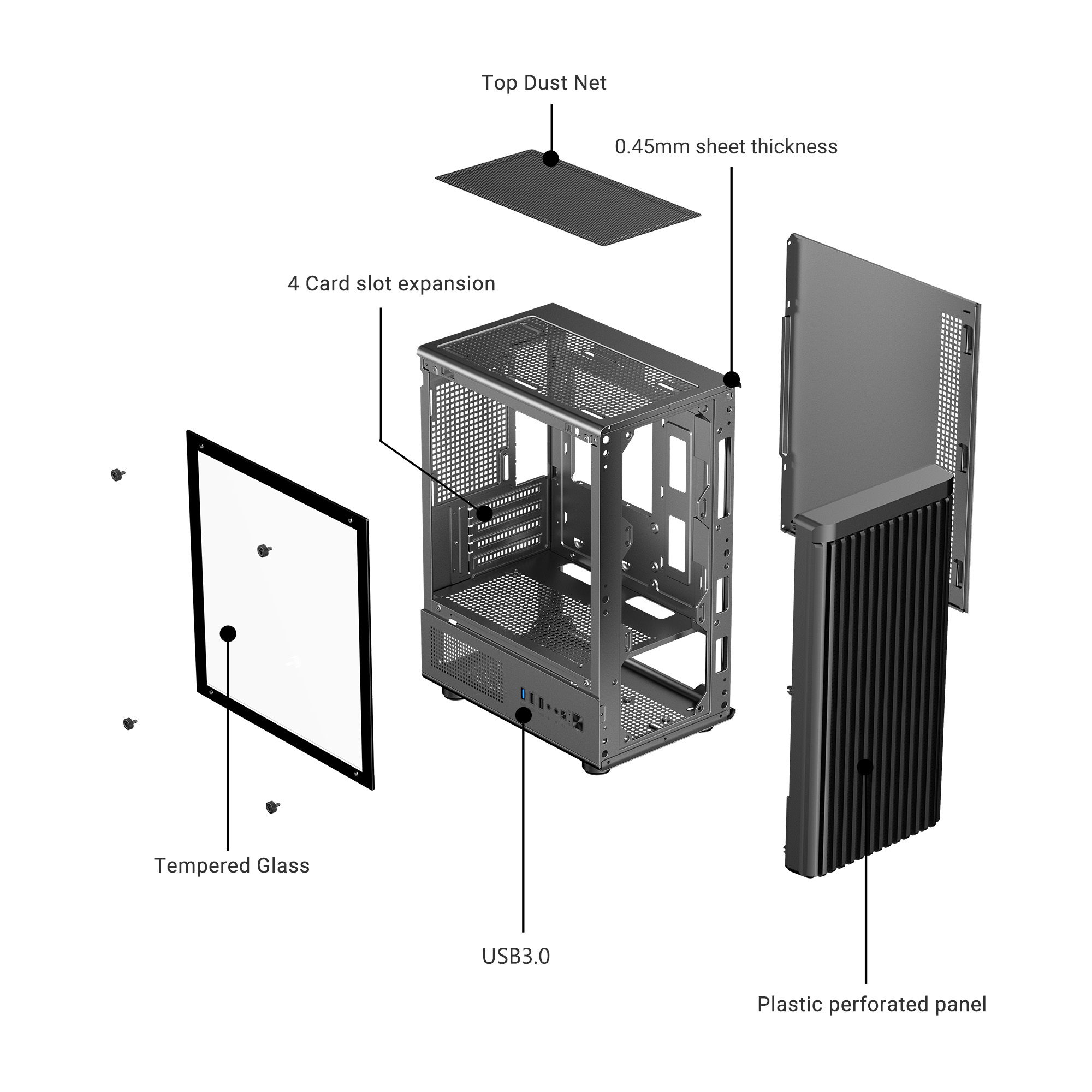 Top Dust Net

0.45mm sheet thickness

4 Card slot expansion

Tempered Glass

USB3.0

Plastic perforated panel